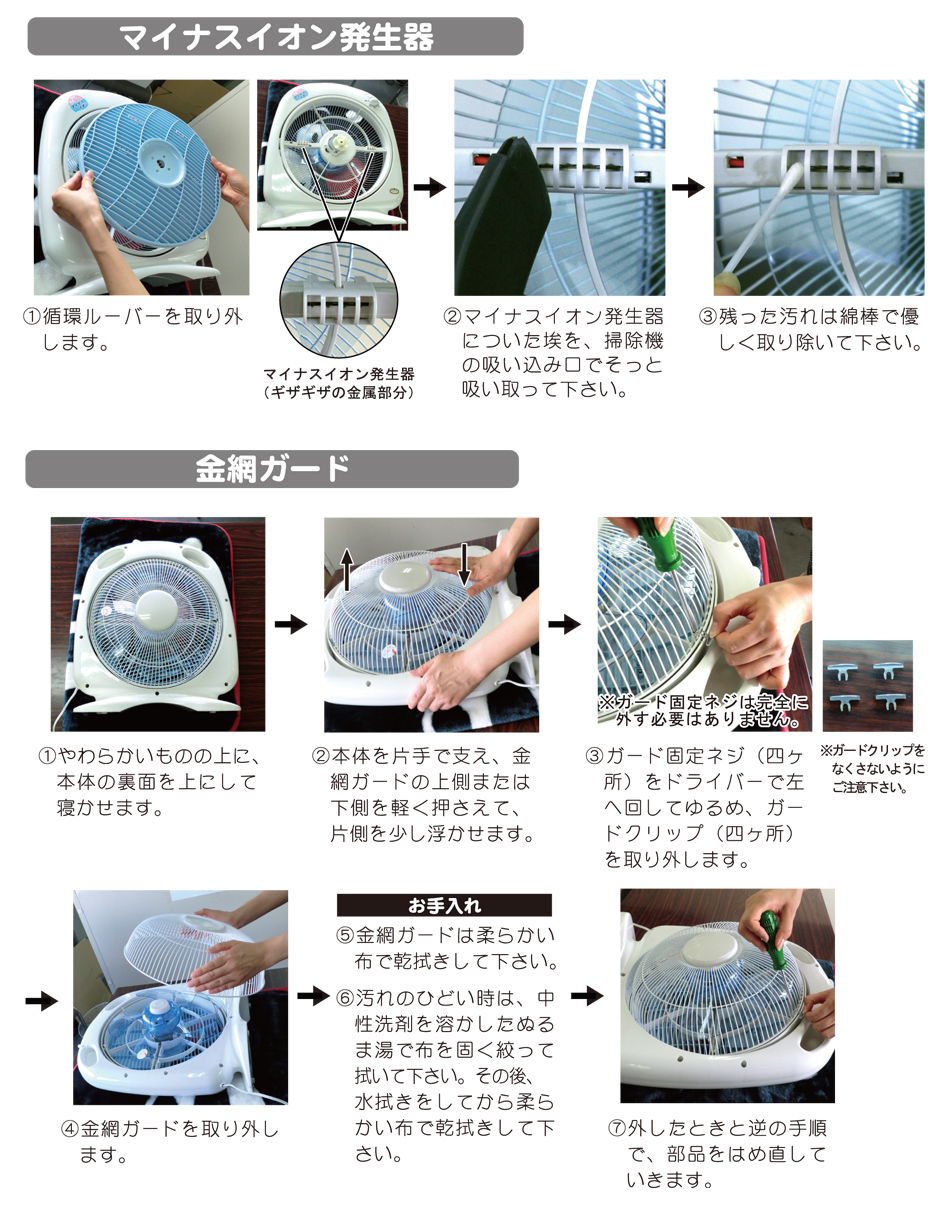 マイナスイオン発生器

①循環ルーバーを取り外します。

マイナスイオン発生器
（ギザギザの金属部分）

②マイナスイオン発生器についた埃を、掃除機の吸い込み口でそっと吸い取って下さい。

③残った汚れは綿棒で優しく取り除いて下さい。

金網ガード

①やわらかいものの上に、本体の裏面を上にして寝かせます。

②本体を片手で支え、金網ガードの上側または下側を軽く押さえて、片側を少し浮かせます。

※ガード固定ネジは完全に外す必要はありません。

③ガード固定ネジ（四ヶ所）をドライバーで左へ回してゆるめ、ガードクリップ（四ヶ所）を取り外します。

※ガードクリップをなくさないようにご注意下さい。

④金網ガードを取り外します。

お手入れ
⑤金網ガードは柔らかい布で乾拭きして下さい。
⑥汚れのひどい時は、中性洗剤を溶かしたぬるま湯で布を固く絞って拭いて下さい。その後、水拭きをしてから柔らかい布で乾拭きして下さい。

⑦外したときと逆の手順で、部品をはめ直していきます。