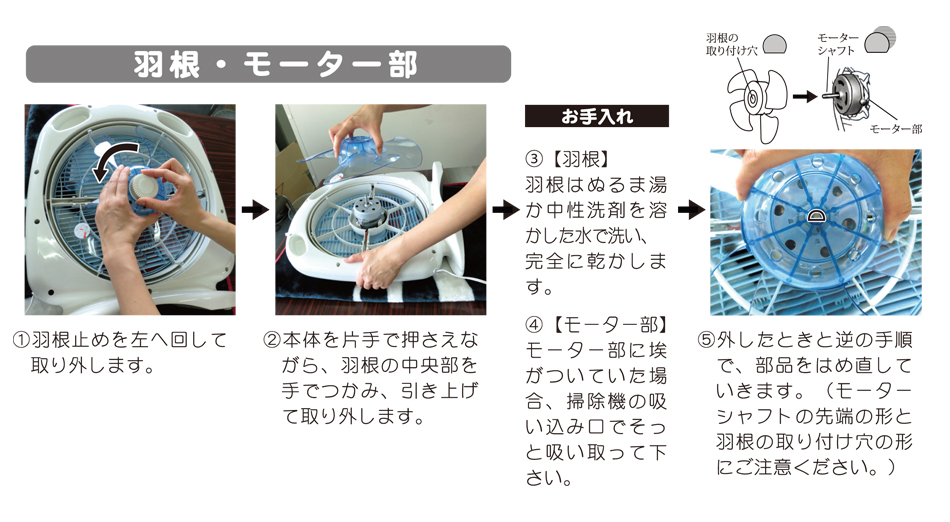 羽根・モーター部

①羽根止めを左へ回して取り外します。

②本体を片手で押さえながら、羽根の中央部を手でつかみ、引き上げて取り外します。

お手入れ

③【羽根】
羽根はぬるま湯か中性洗剤を溶かした水で洗い、完全に乾かします。

④【モーター部】
モーター部に埃がついていた場合、掃除機の吸い込み口でそっと吸い取って下さい。

羽根の取り付け穴
モーターシャフト
モーター部

⑤外したときと逆の手順で、部品をはめ直していきます。（モーターシャフトの先端の形と羽根の取り付け穴の形にご注意ください。）